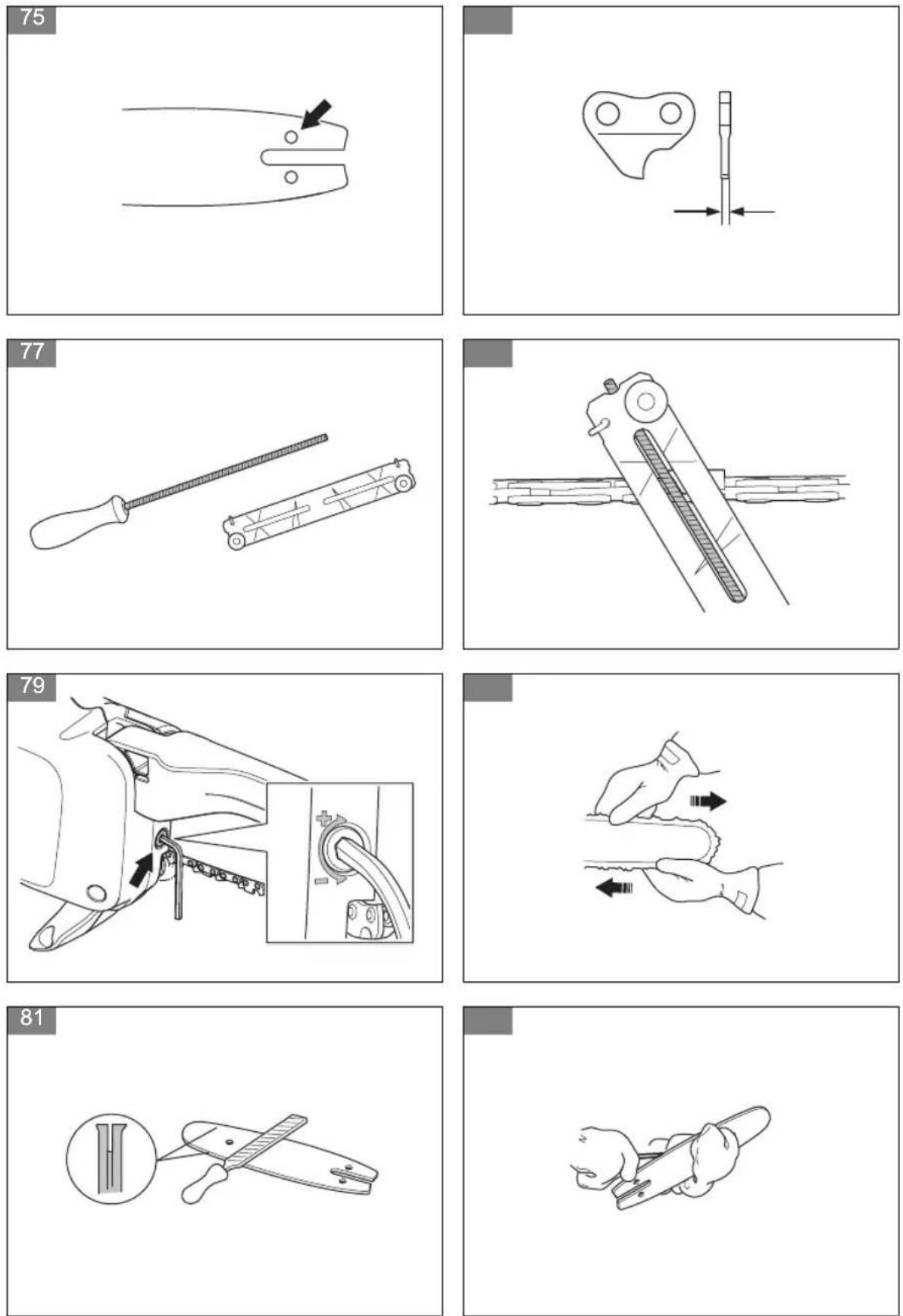 75

77

79

81