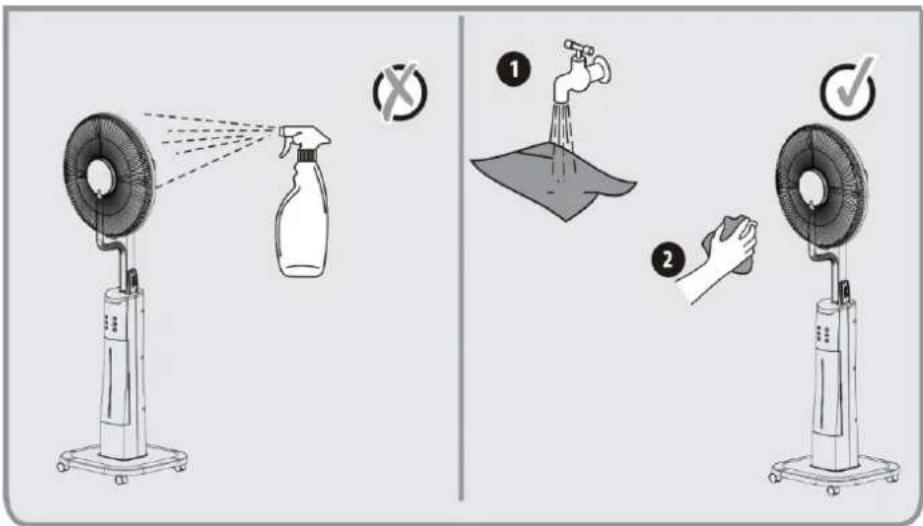 1

2