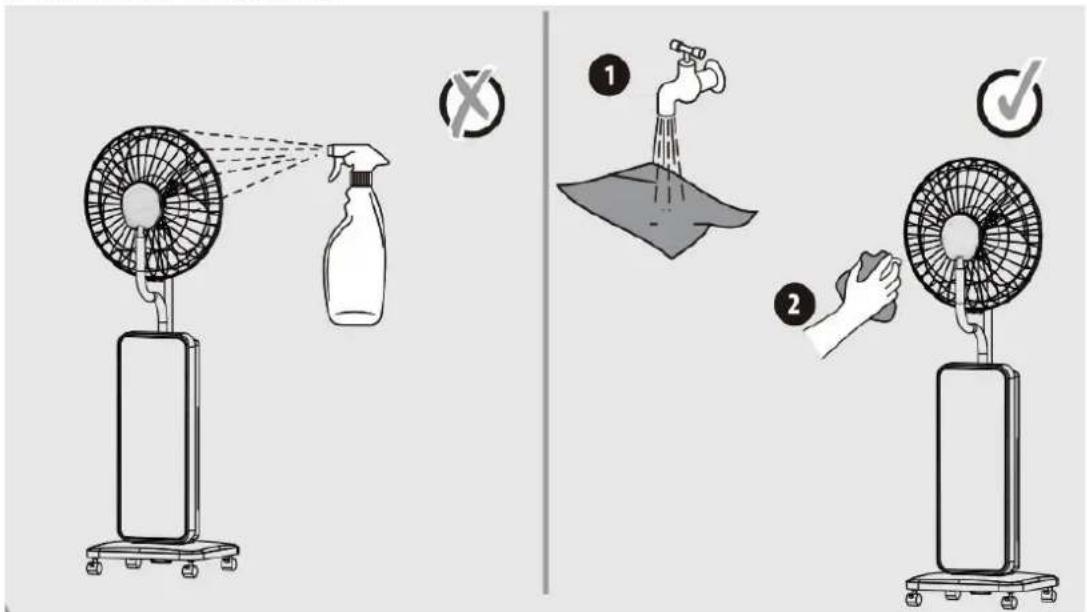 1

2