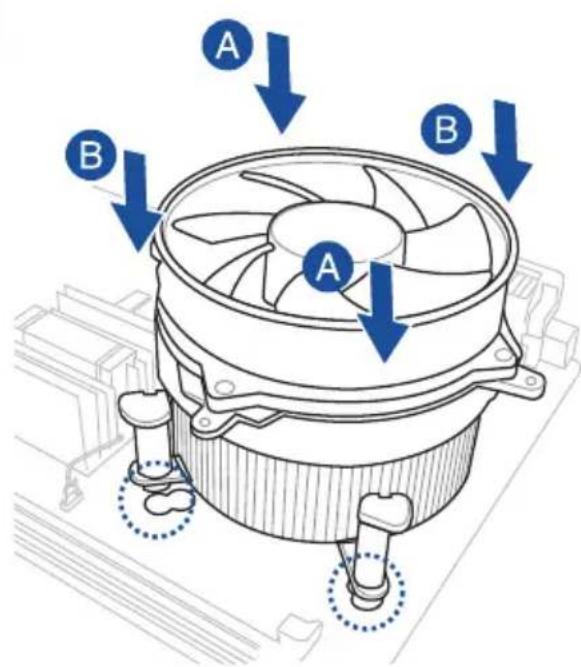 A
B
B
A