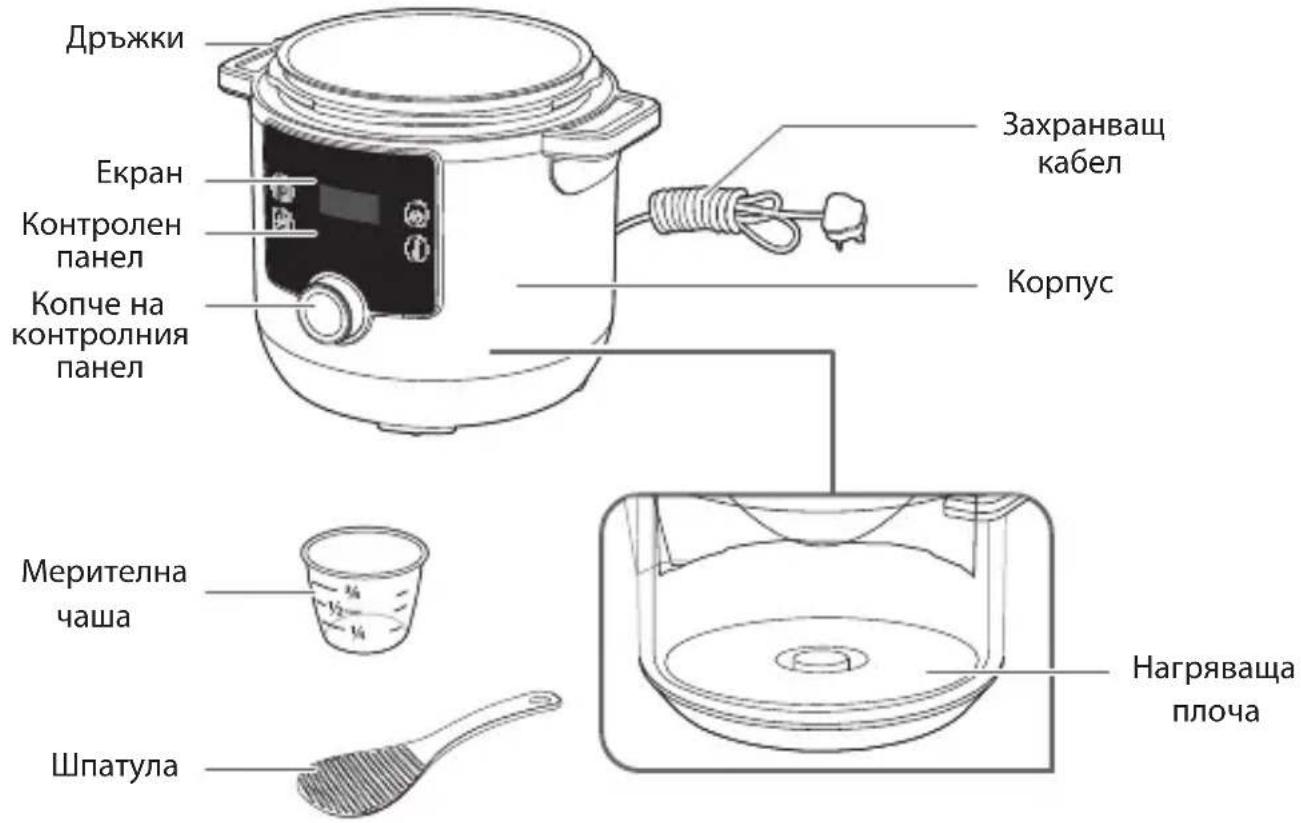 Дръжки

Екран

Контролен панел

Копче на контролния панел

Захранващ кабел

Корпус

Мерителна чаша

$\frac{3}{4}$
$\frac{1}{2}$
$\frac{1}{4}$

Шпатула

Нагряваща плоча