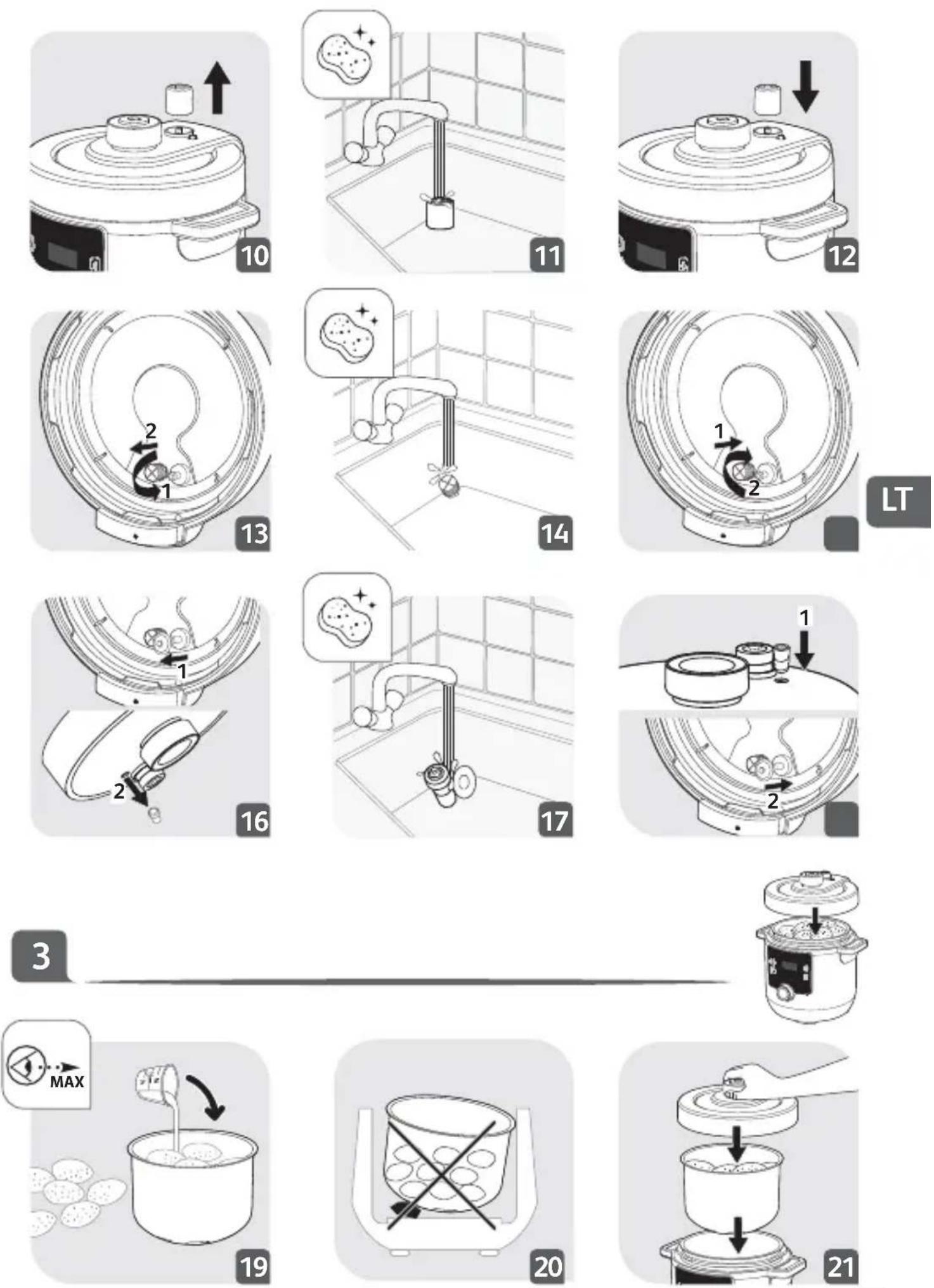 10

11

12

2
1
13

14

1
2
LT

1
2
16

17

1
2

3

MAX
19

20

21