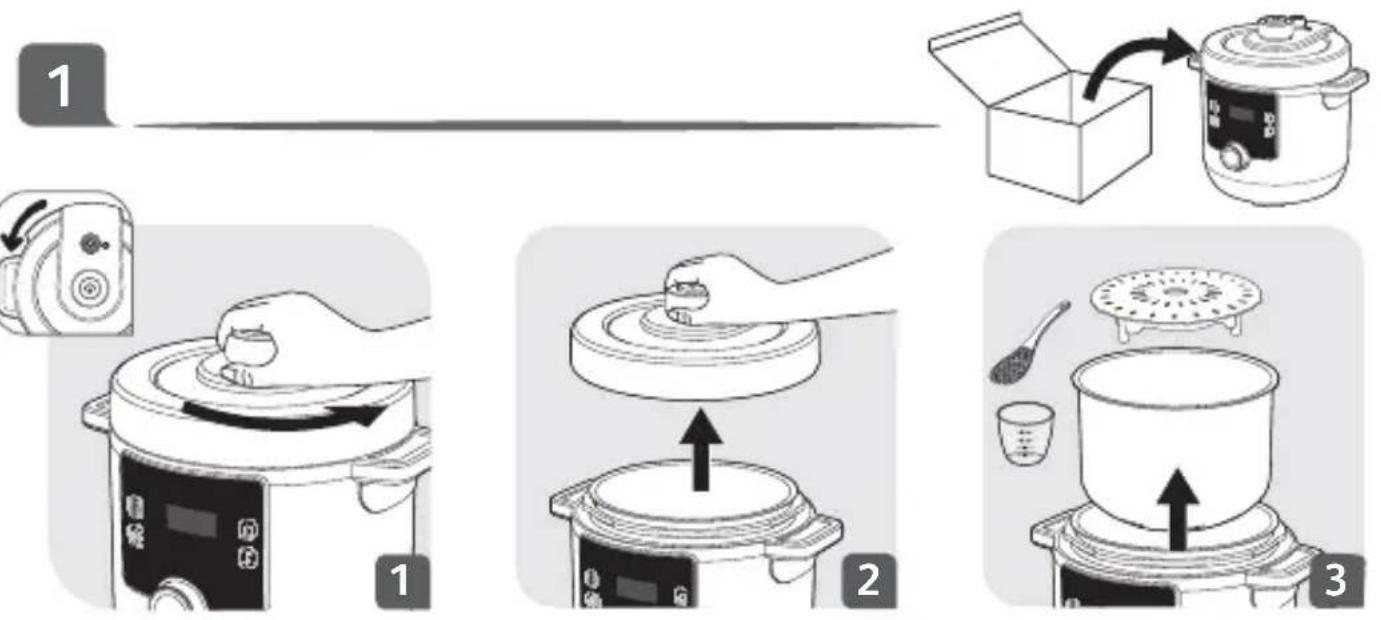 1

1

2

3