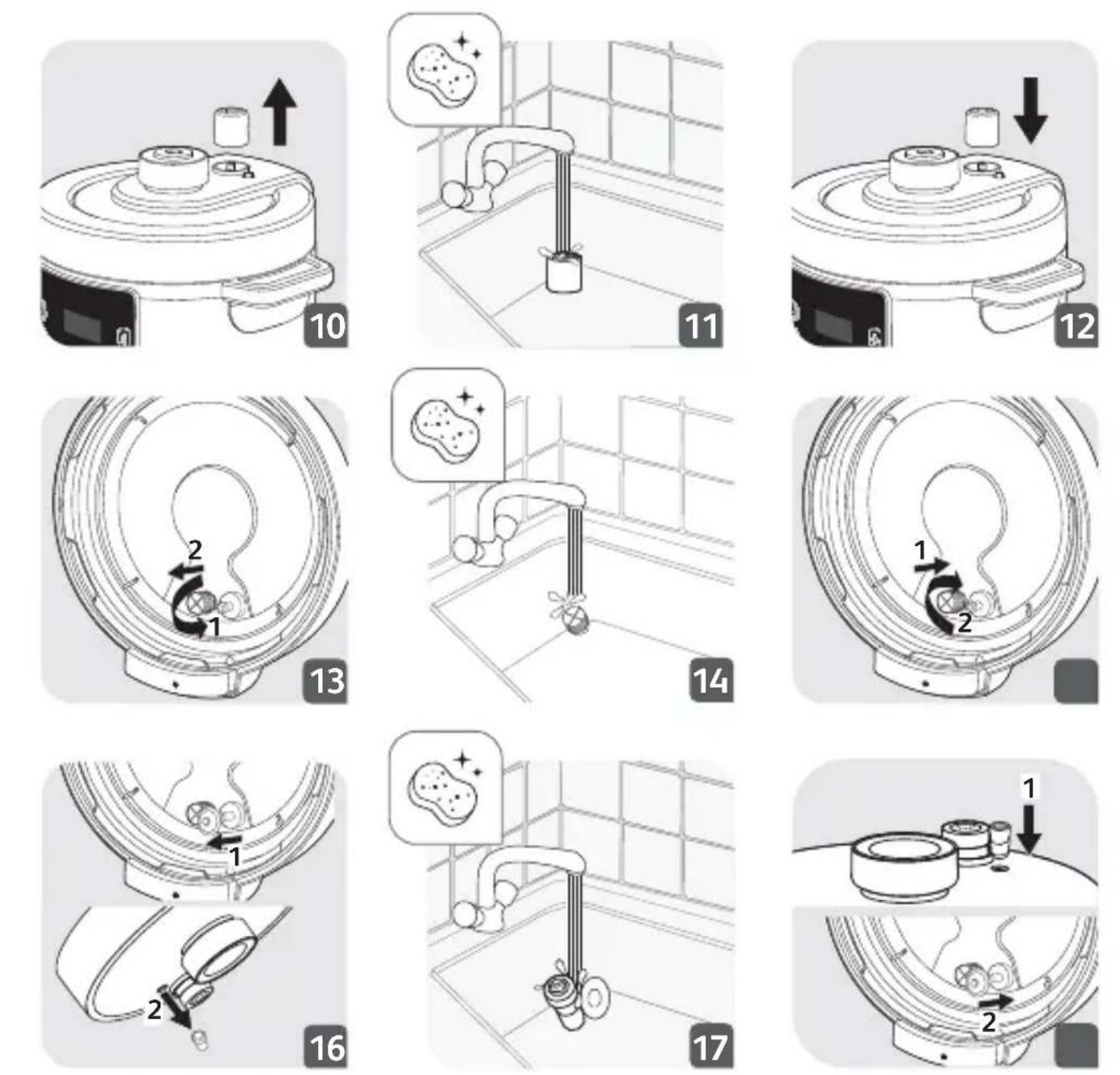 10

11

12

2
1
13

14

1
2

1
2
16

17

1
2