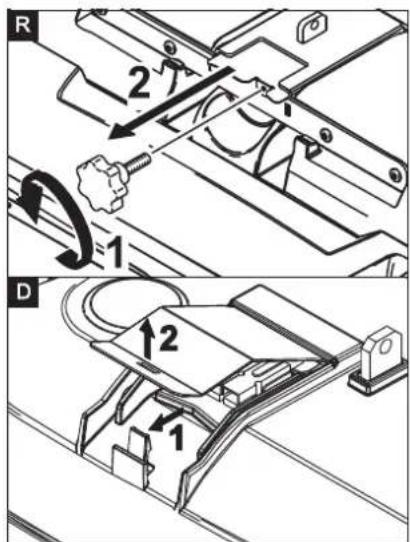 R
2
1
D
2
1