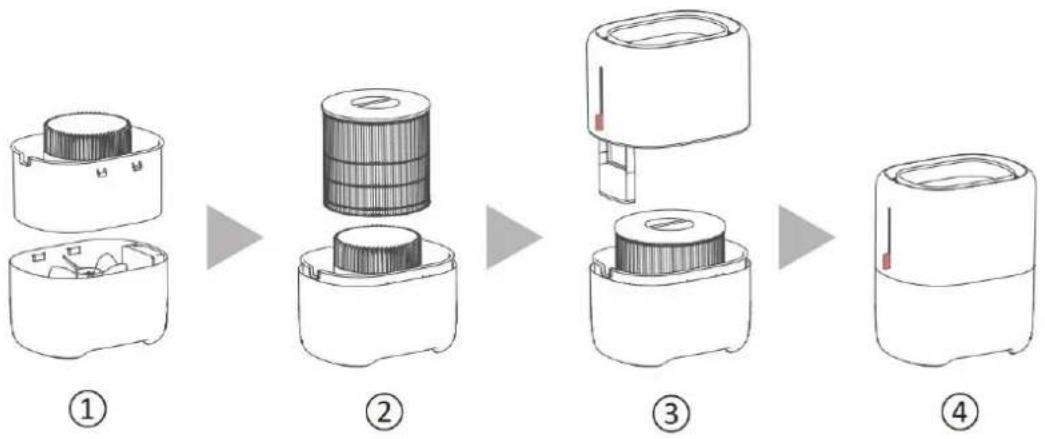 ①
②
③
④