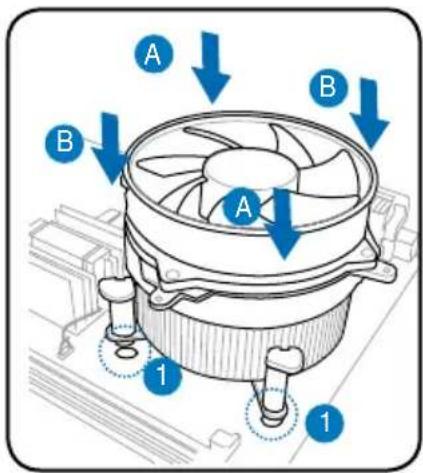 A
B
B
A
1
1