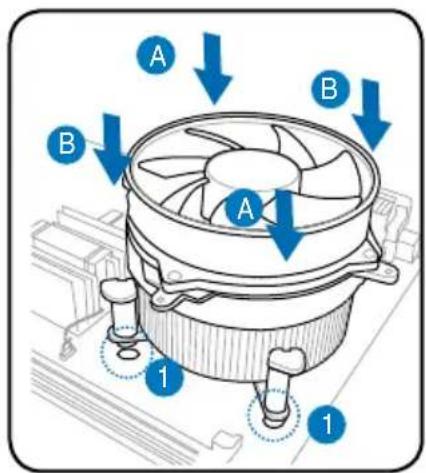 A
B
B
A
1
1