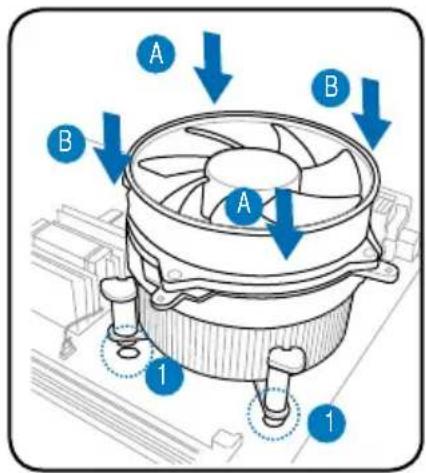 A
B
B
A
1
1