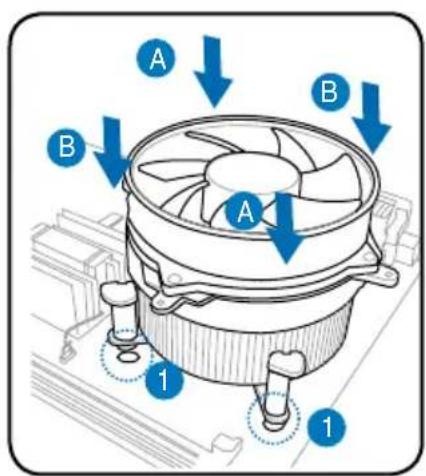 A
B
B
A
1
1