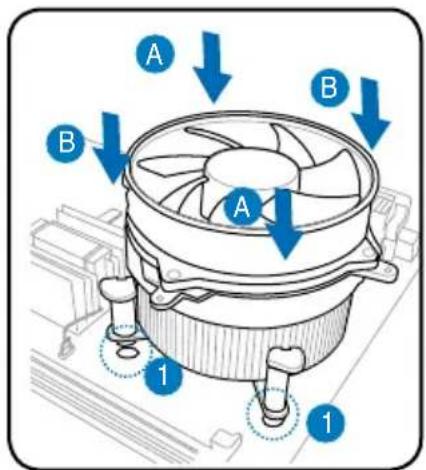 A
B
B
A
1
1