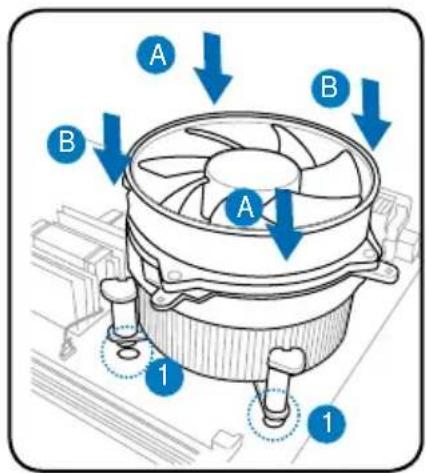 A
B
B
A
1
1