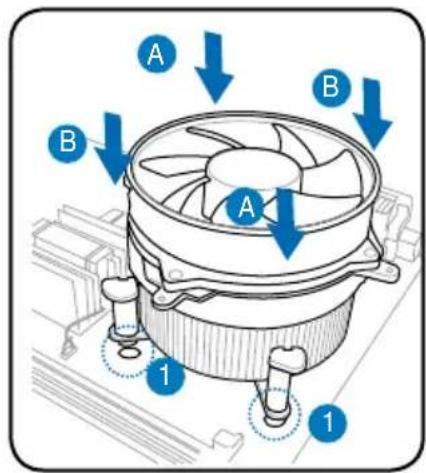 A
B
B
A
1
1