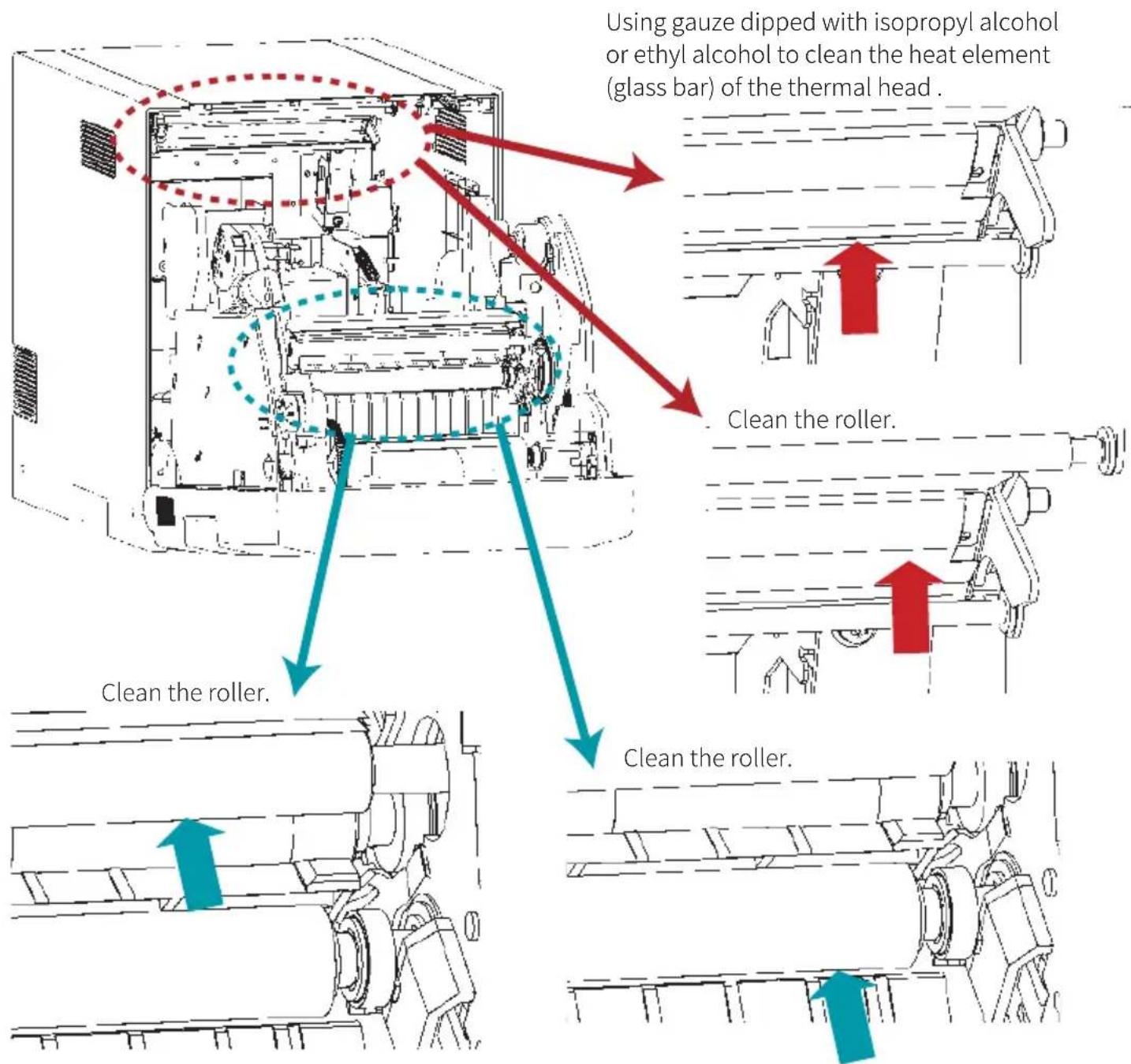 Using gauze dipped with isopropyl alcohol or ethyl alcohol to clean the heat element (glass bar) of the thermal head .

Clean the roller.

Clean the roller.

Clean the roller.