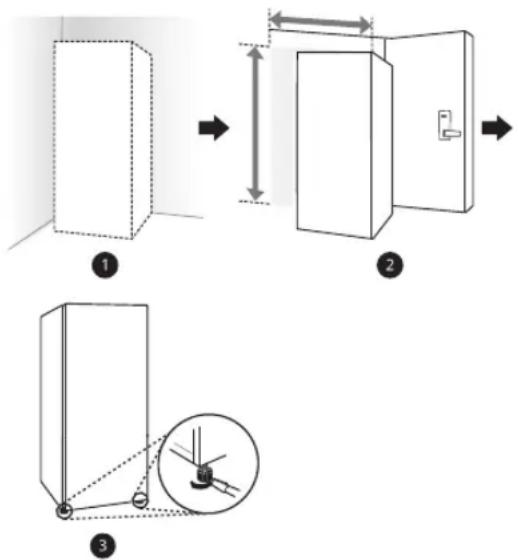 1

2

3