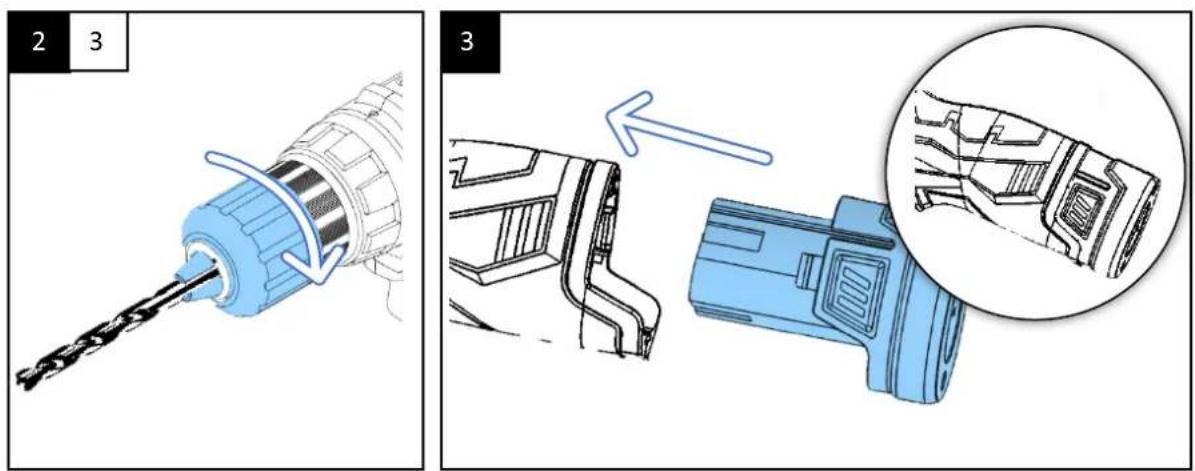 2 3

3