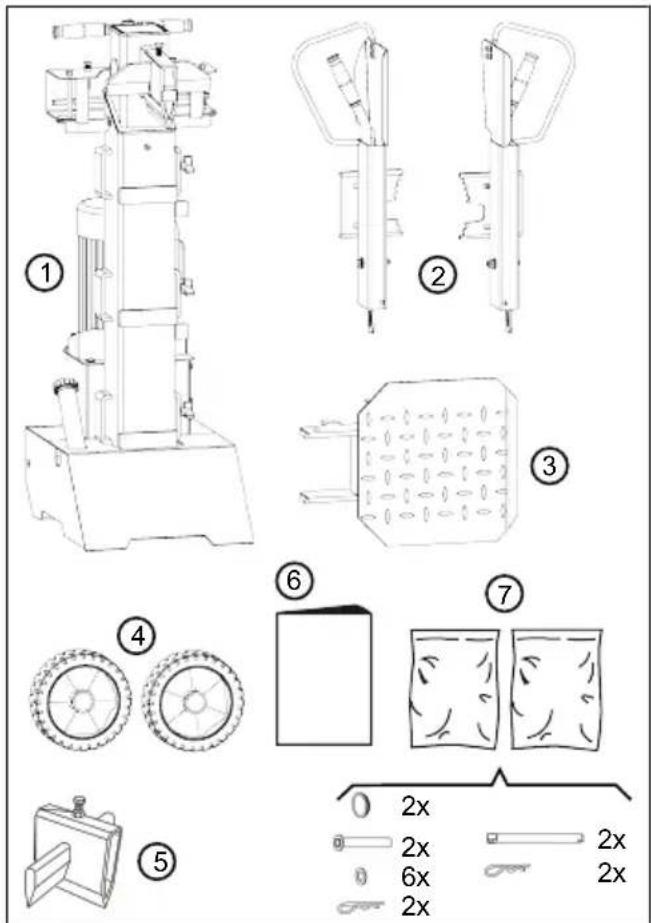 1
2
3
6
7
4
5
2x
2x
6x
2x
2x
2x