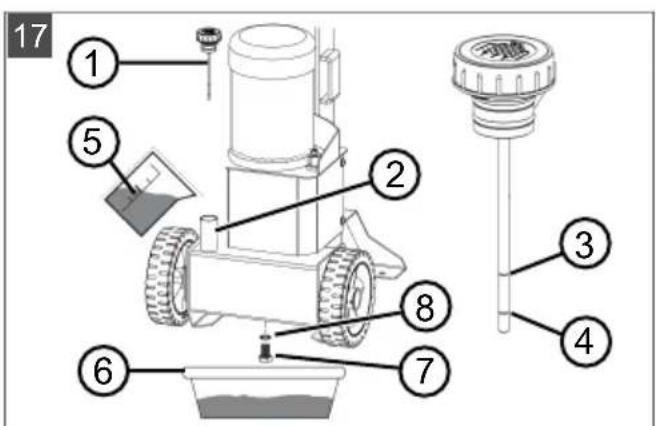 17

1

5

2

3

8

4

6

7