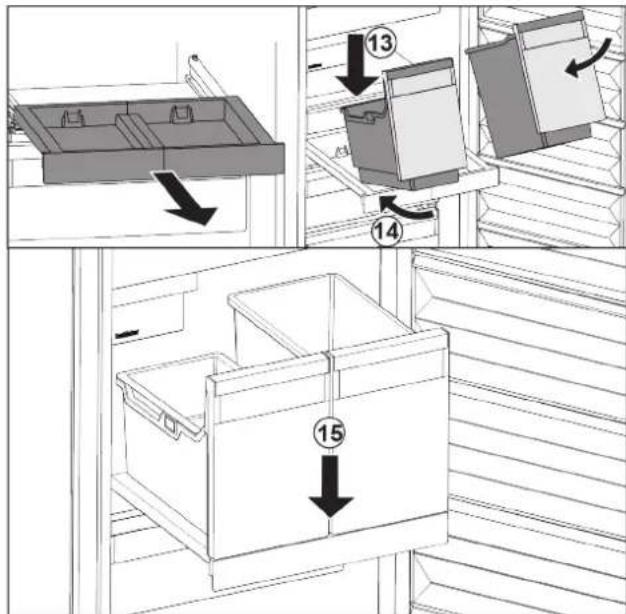 13
14
15