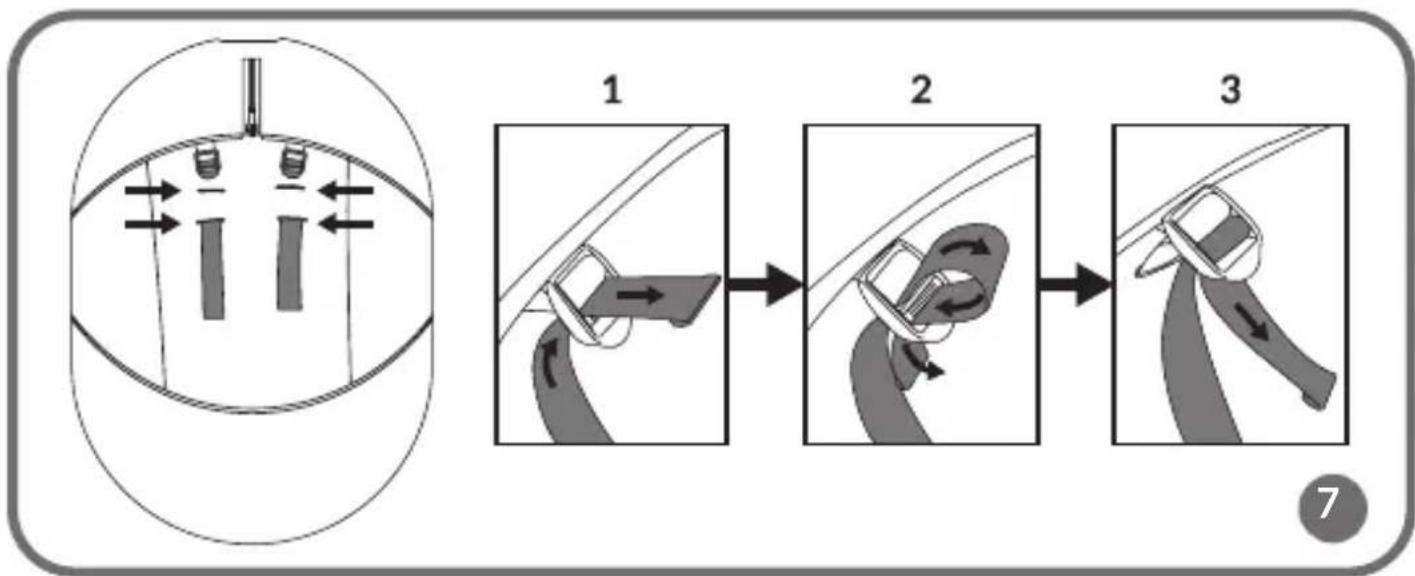 1
2
3
7