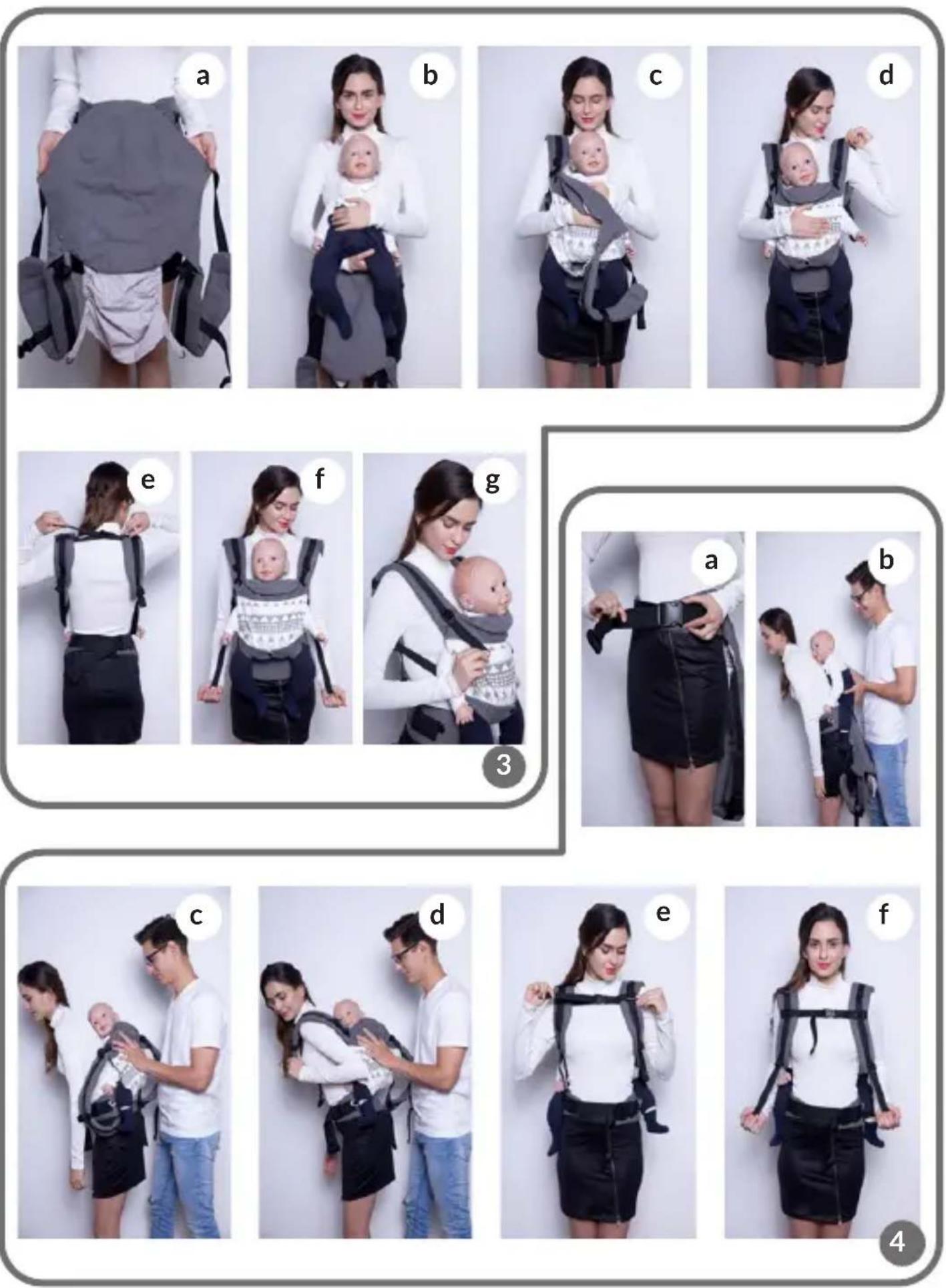 a
b
c
d
e
f
g
3
a
b
c
d
e
f
4