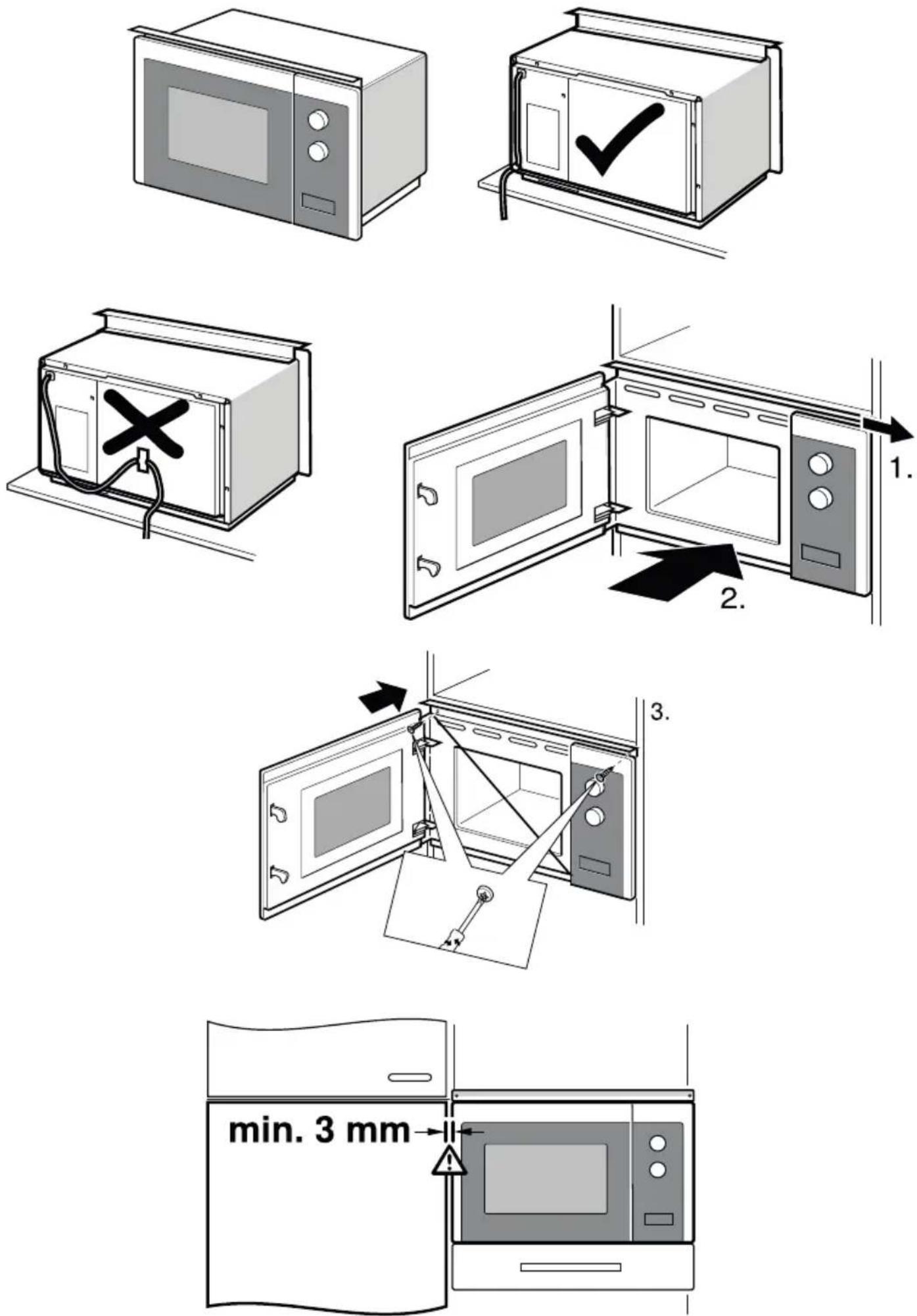 1.

2.

3.

min. 3 mm