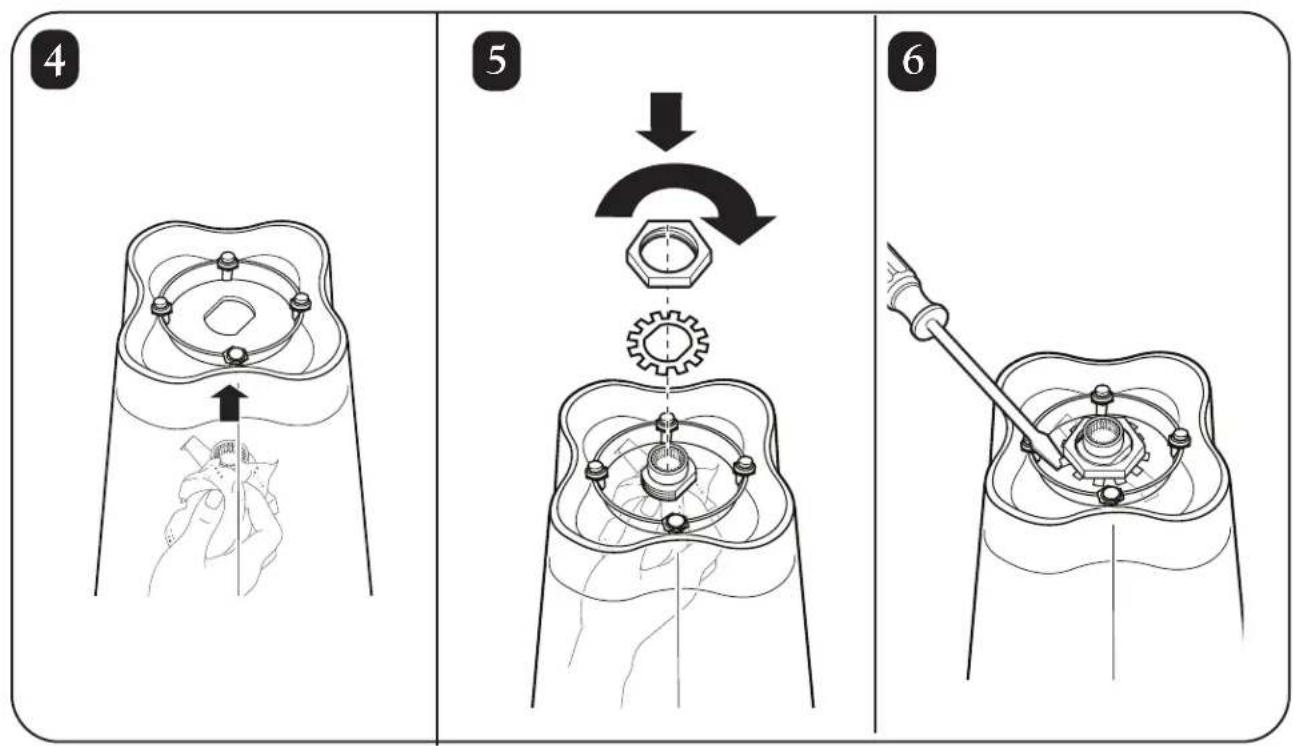 4

5

6