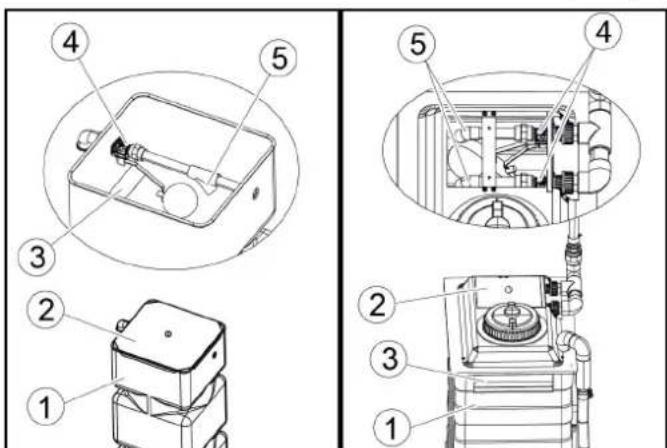 4
5
3
2
1
5
4
2
3
1