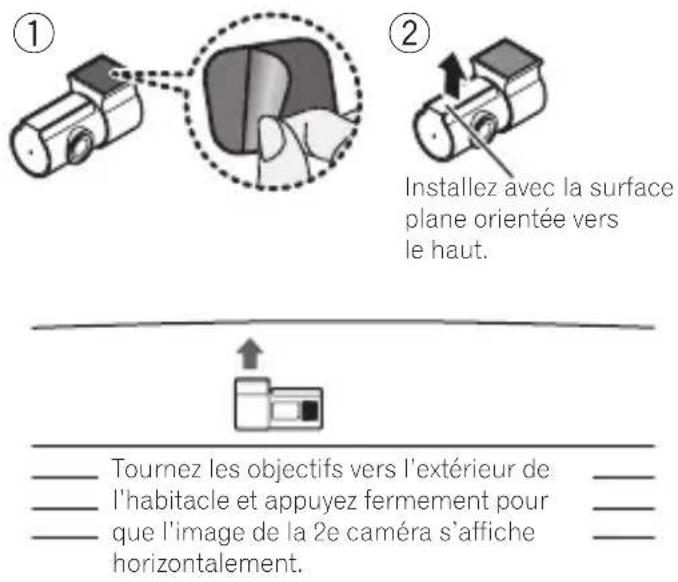 ①

②

Installez avec la surface plane orientée vers le haut.

Tournez les objectifs vers l'extérieur de l'habitacle et appuyez fermement pour que l'image de la 2e caméra s'affiche horizontalement.