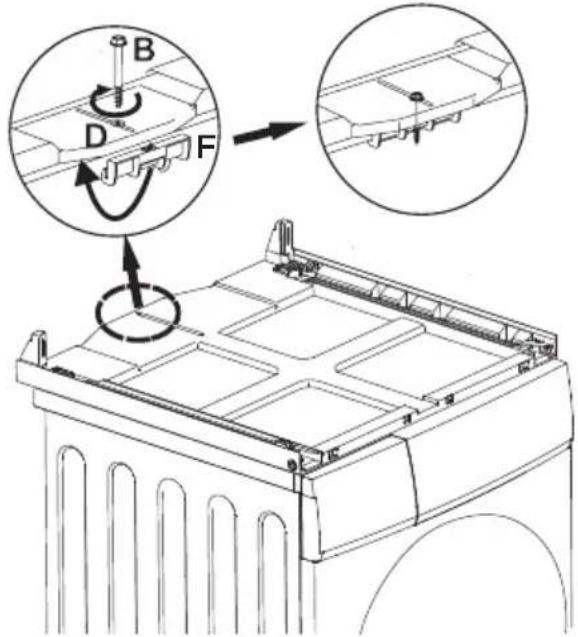 B
D
F