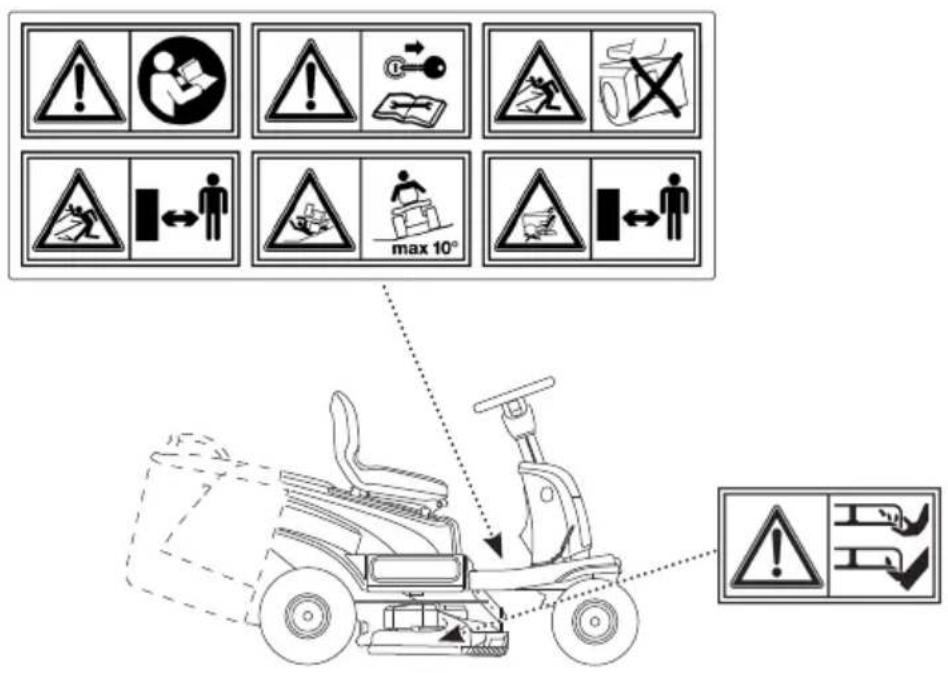 max 10°