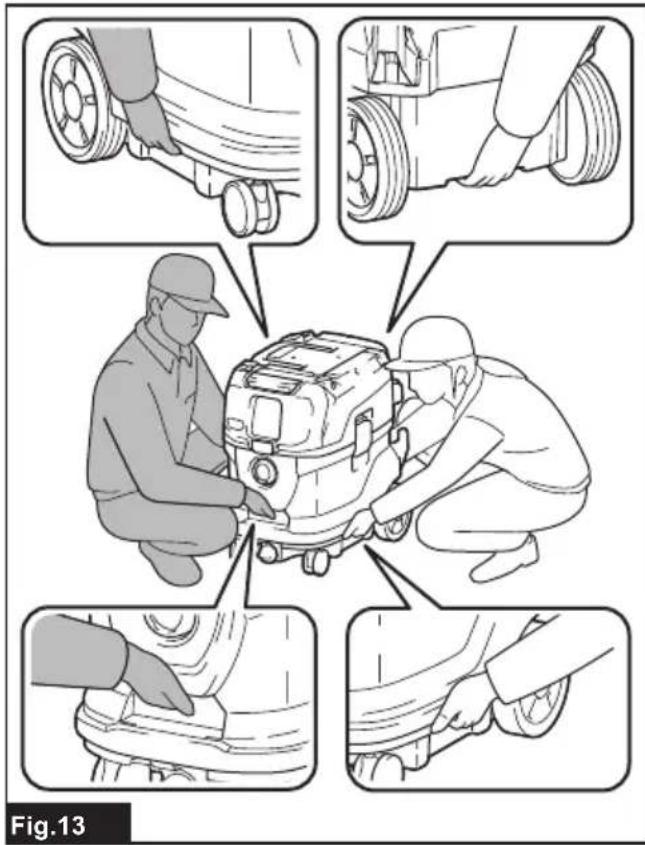 Fig.13