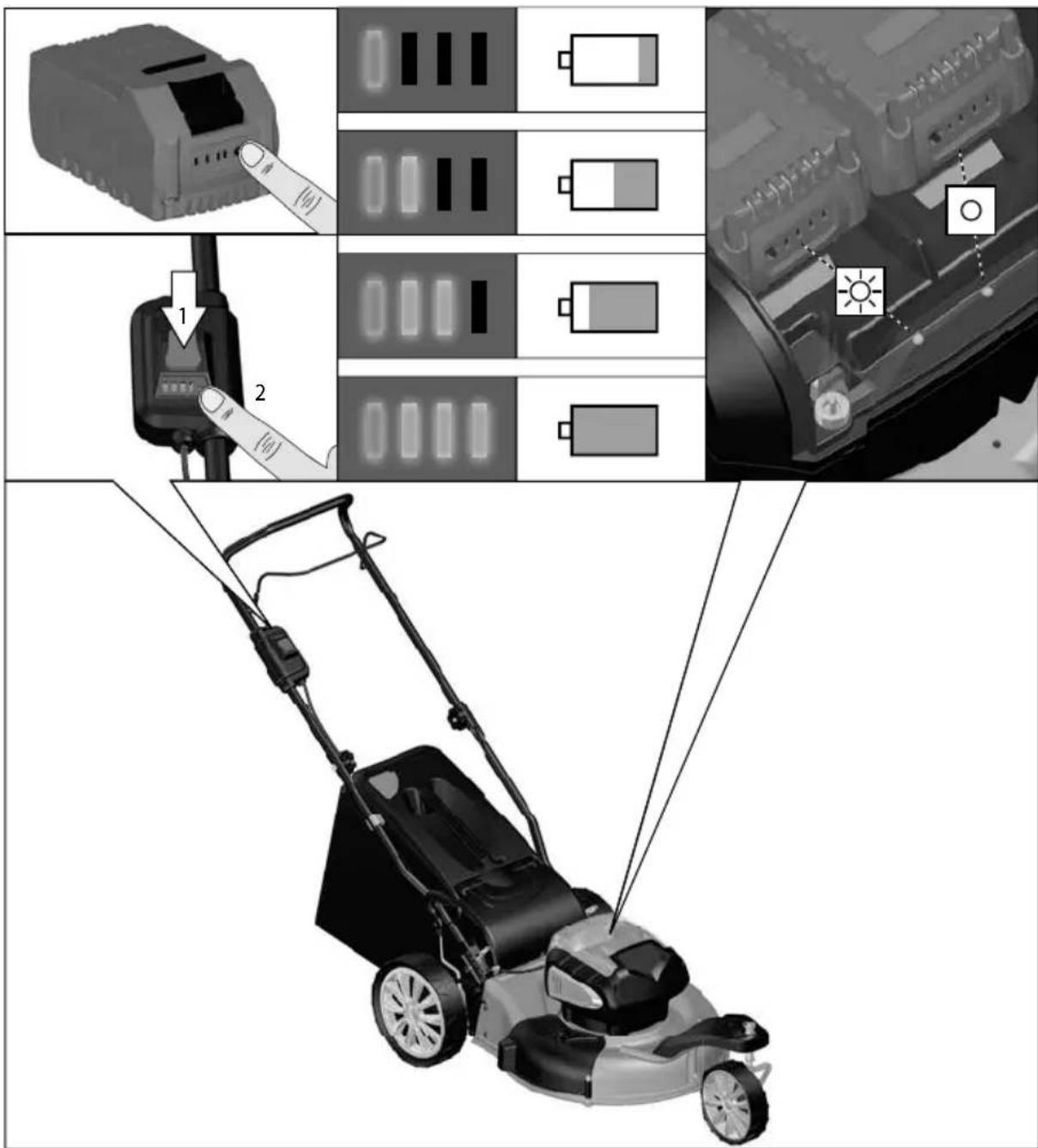 1

2