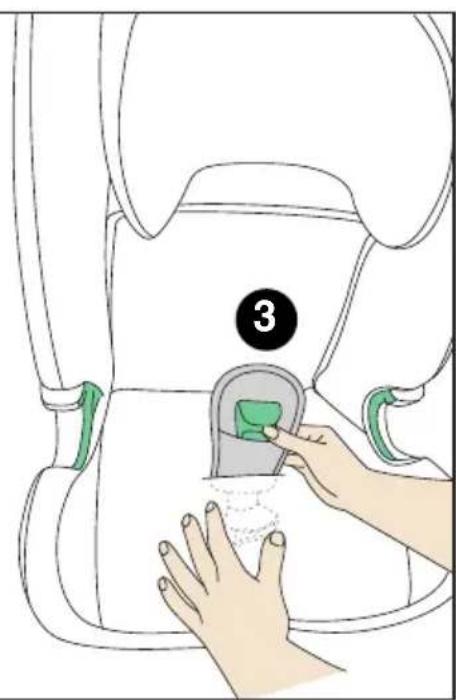 3