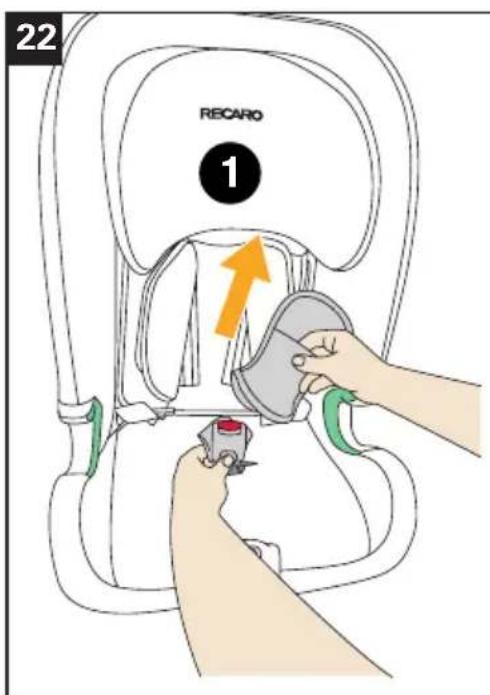 22

RECARO

1