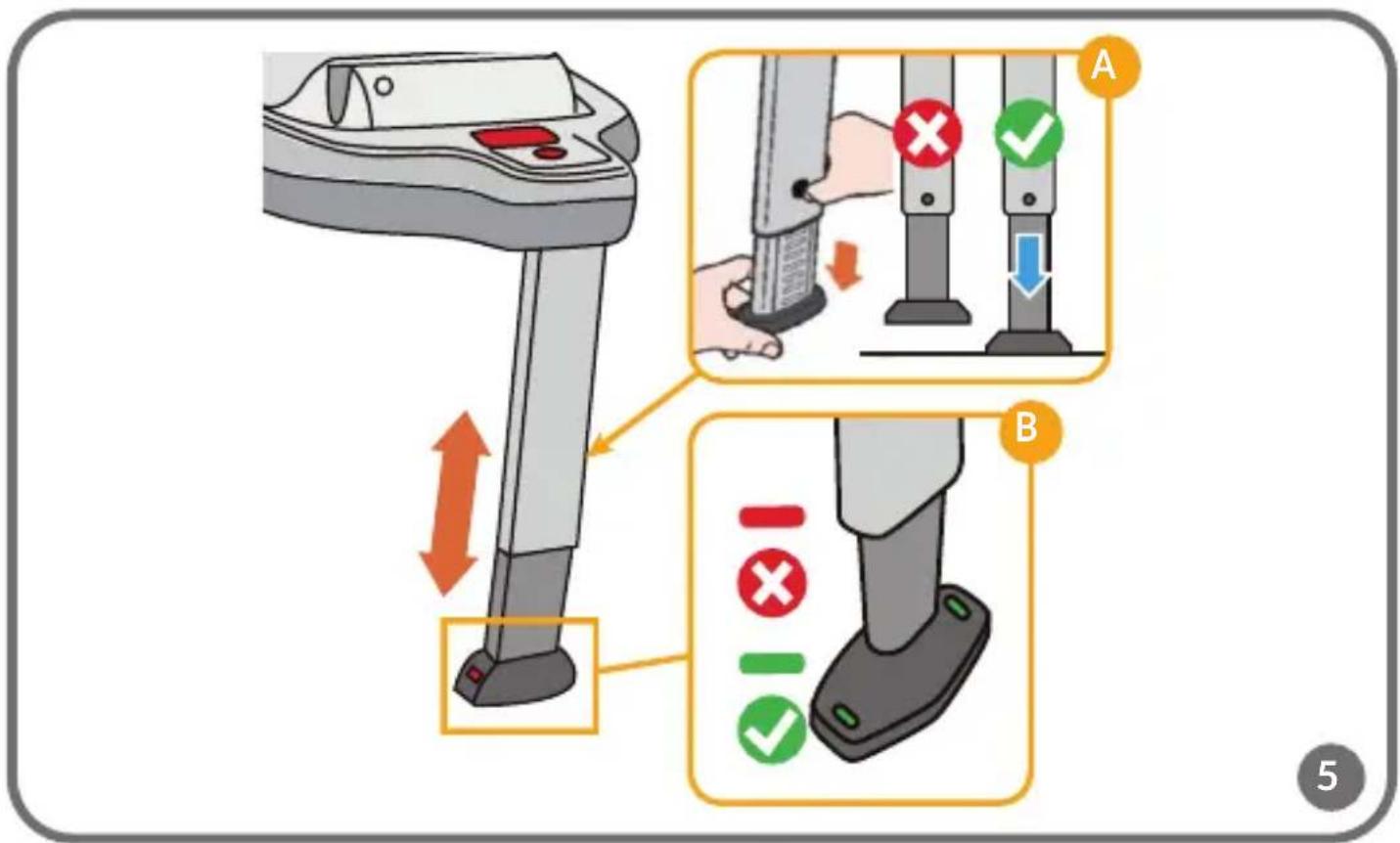 A

B

5