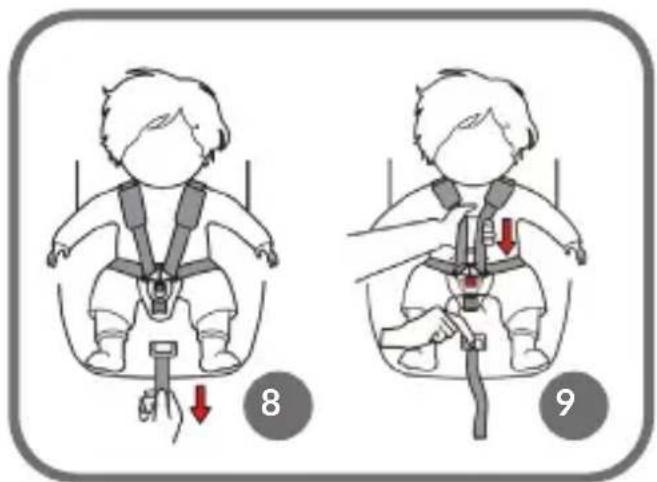 8

9