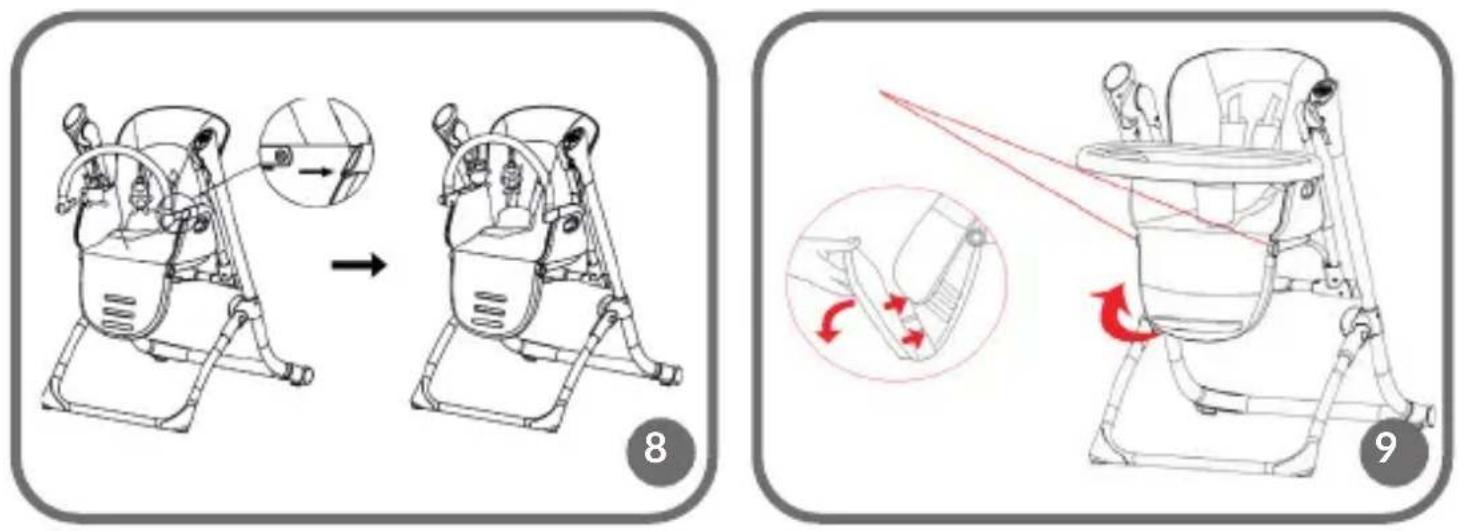 8

9