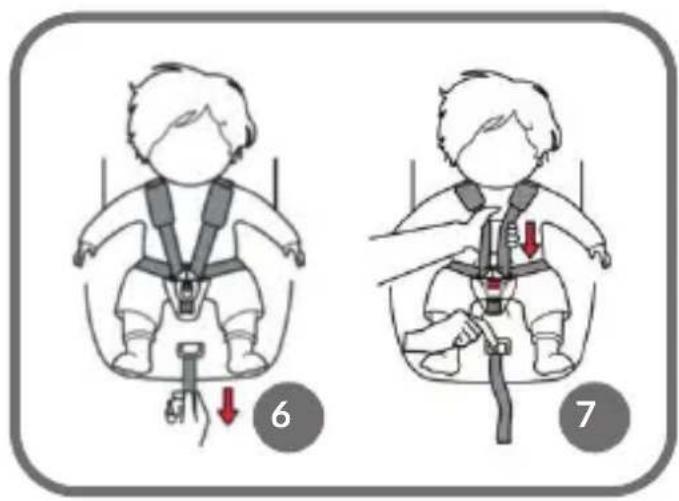 6

7