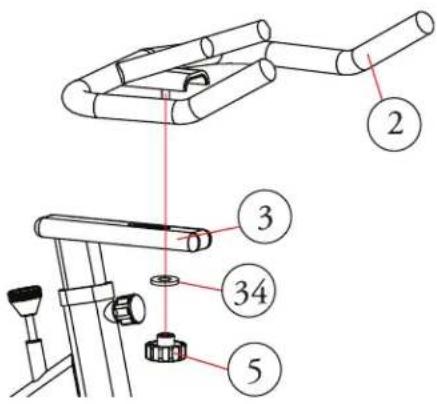 2
3
34
5