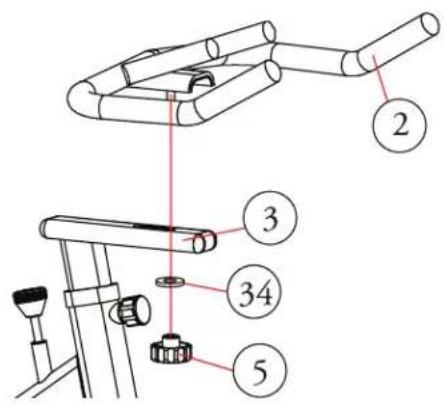 2

3

34

5