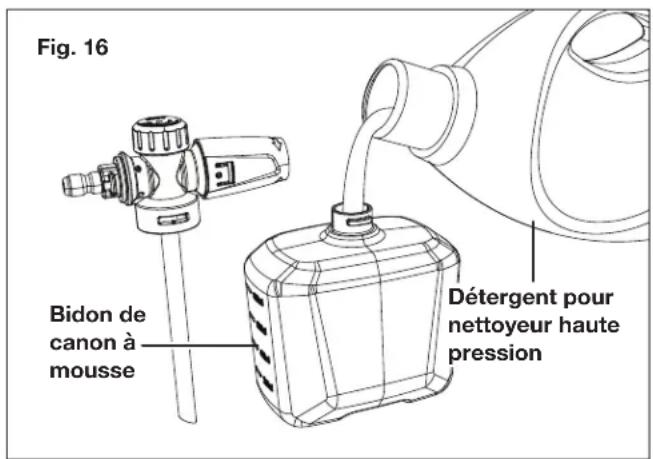 Fig. 16

Bidon de canon à mousse

Détergent pour nettoyeur haute pression