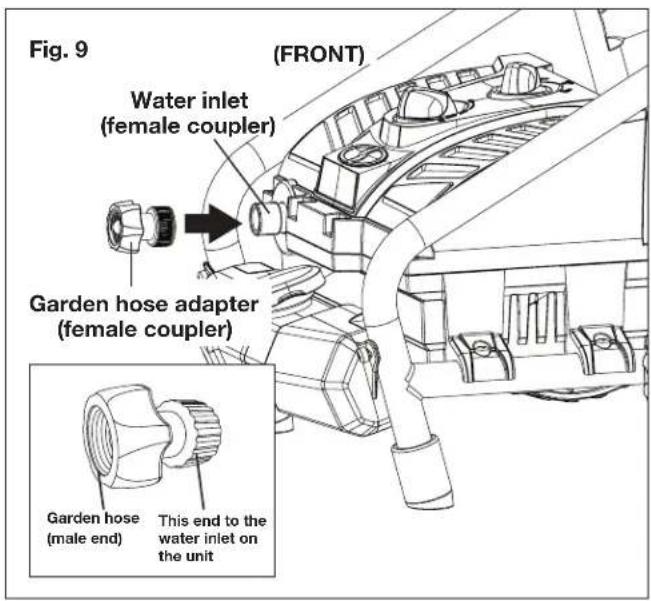 Fig. 9

(FRONT)

Water inlet
(female coupler)

Garden hose adapter
(female coupler)

Garden hose
(male end)

This end to the water inlet on the unit