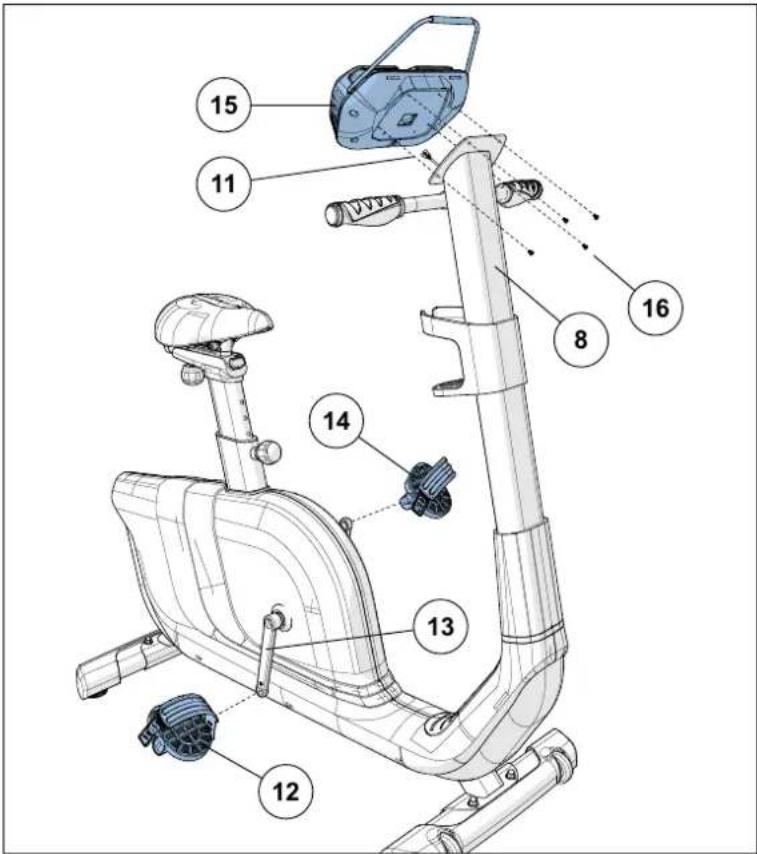 15
11
16
8
14
13
12