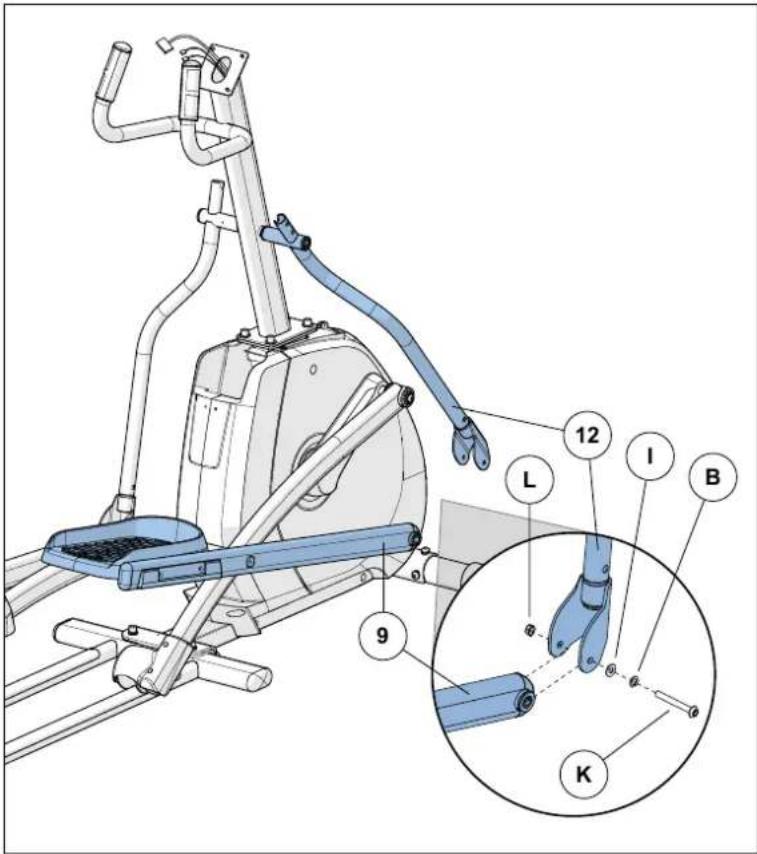 12
L
I
B
9
K