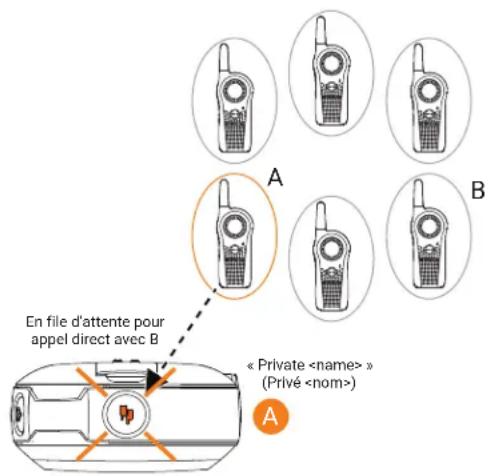 A

B

En file d'attente pour appel direct avec B

« Private <name> »
(Privé <nom>)

A