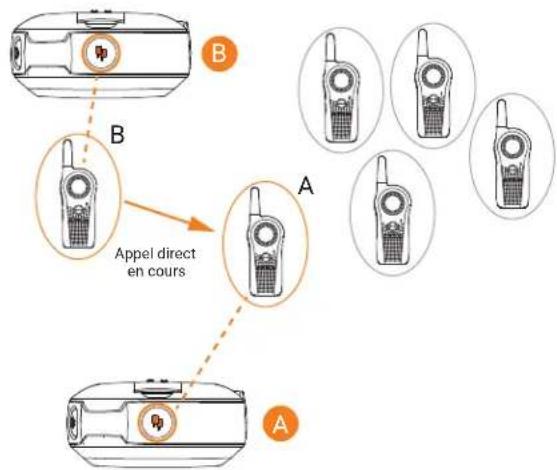 B

B

A

Appel direct en cours

A