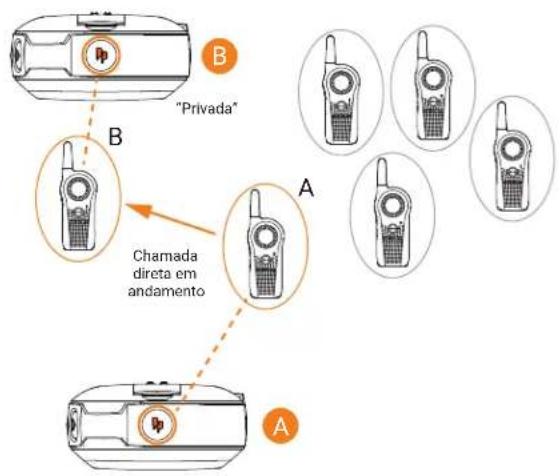 B

"Privada"

B

A

Chamada direta em andamento

A