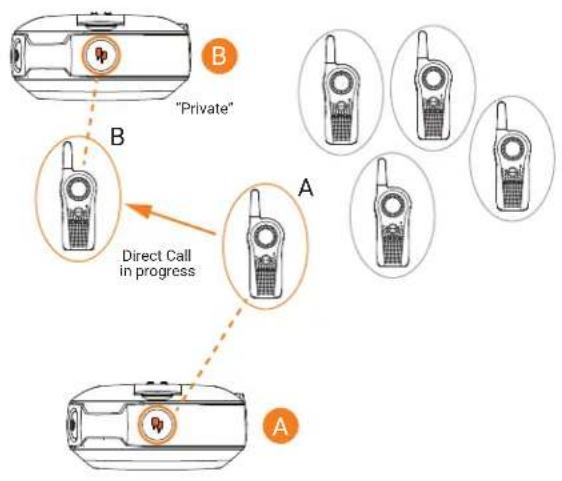 B

"Private"

B

A

Direct Call in progress

A