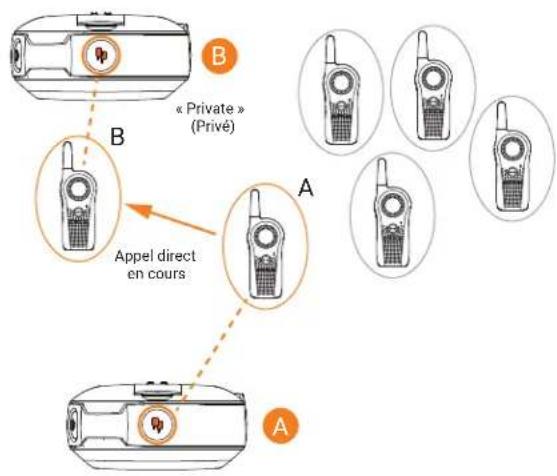 B

« Private »
(Privé)

B

A

Appel direct
en cours

A